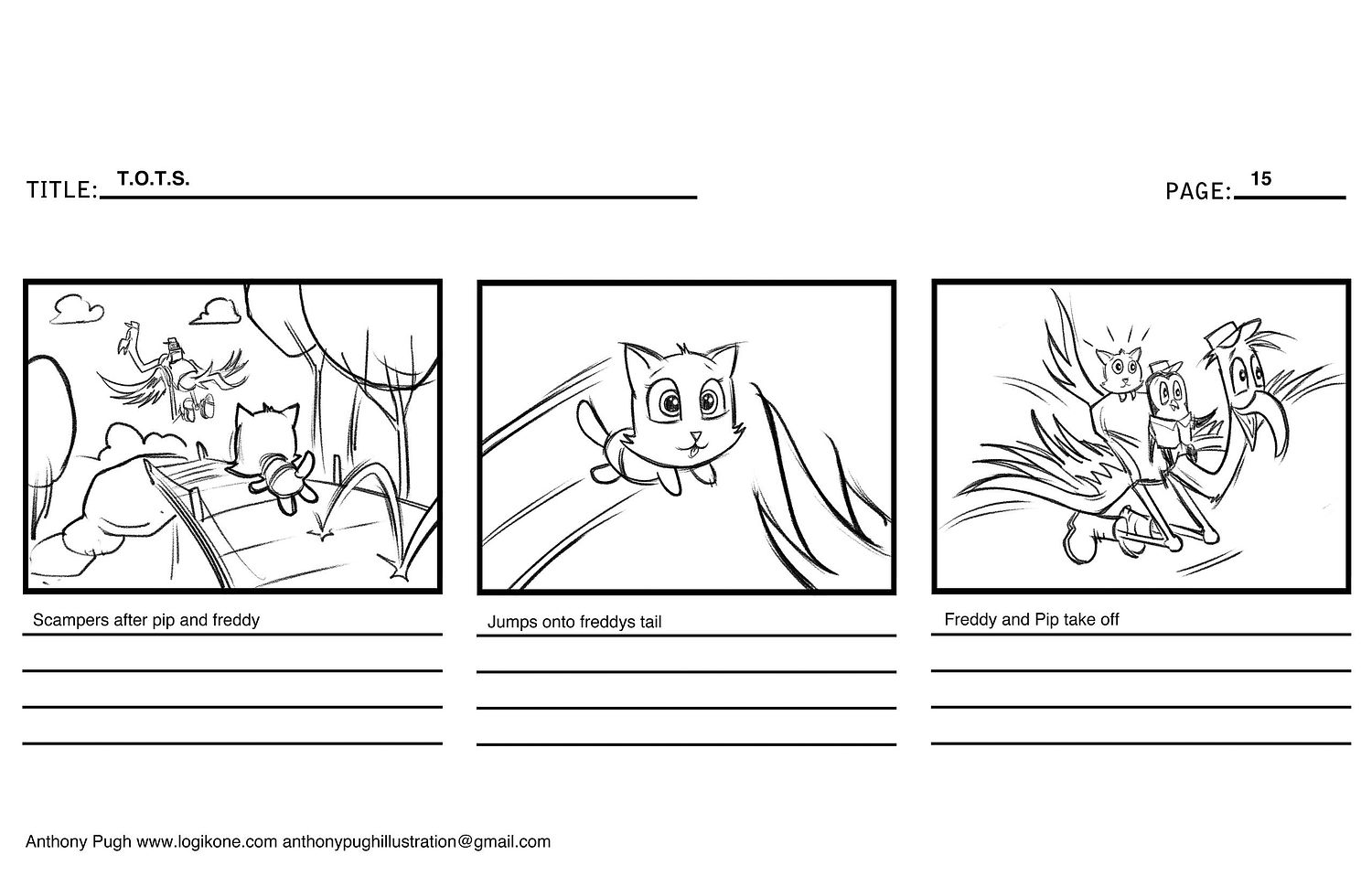 TITLE: T.O.T.S.

PAGE: 15

Scampers after pip and freddy

Jumps onto freddys tail

Freddy and Pip take off

Anthony Pugh www.logikone.com anthonypughillustration@gmail.com