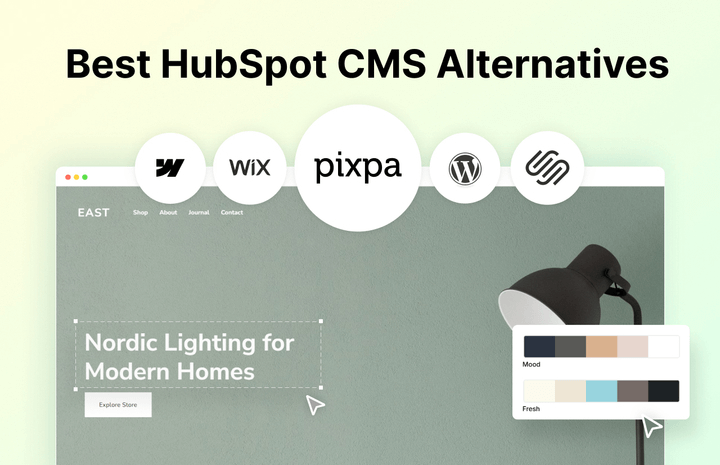 Best HubSpot CMS Alternatives

WIX

pixpa

EAST Shop About Journal Contact

Nordic Lighting for Modern Homes

Explore Store

Mood

Fresh