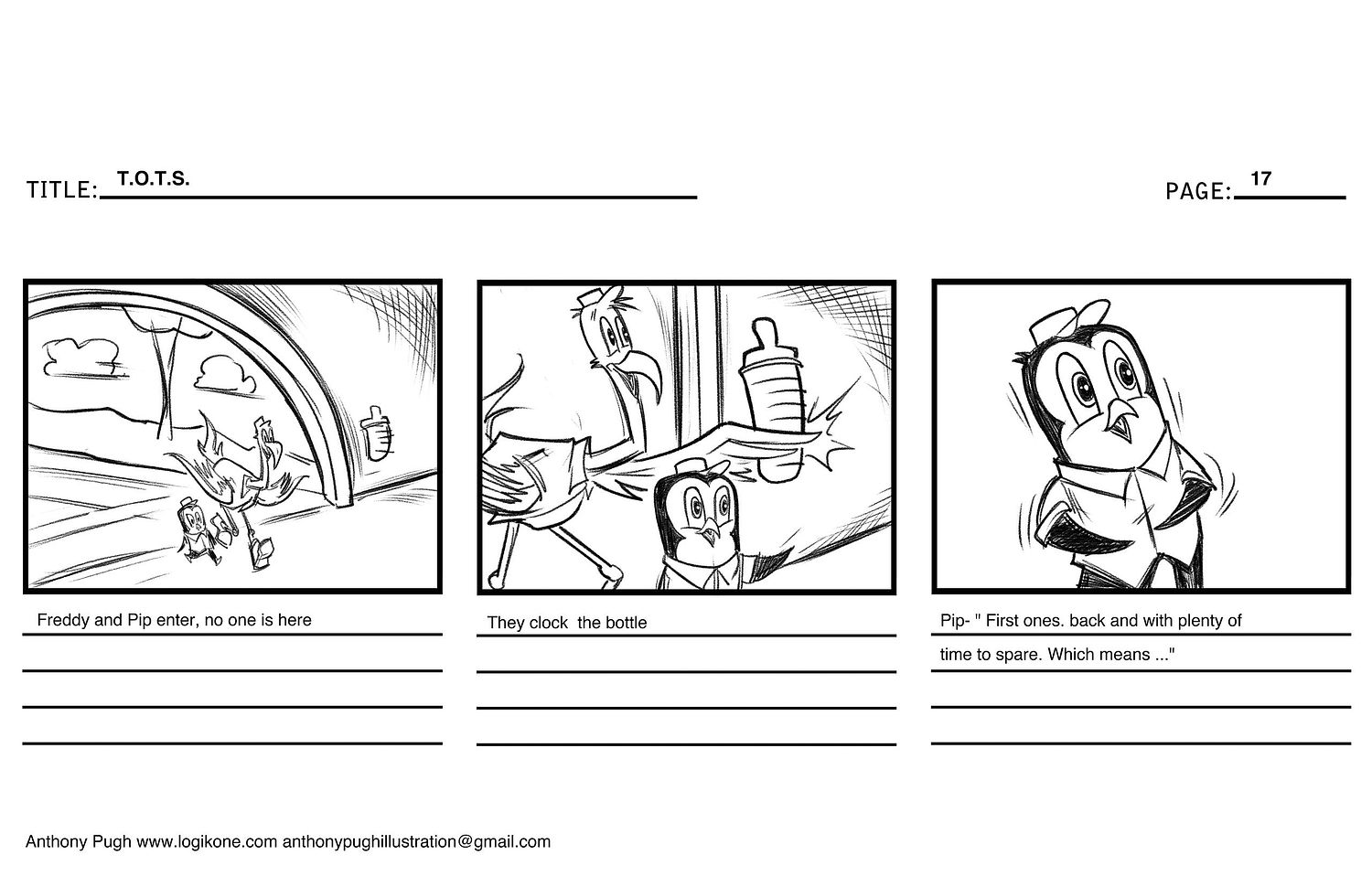 TITLE: T.O.T.S.

PAGE: 17

Freddy and Pip enter, no one is here

They clock  the bottle

Pip- " First ones. back and with plenty of time to spare. Which means ..."

Anthony Pugh www.logikone.com anthonypughillustration@gmail.com